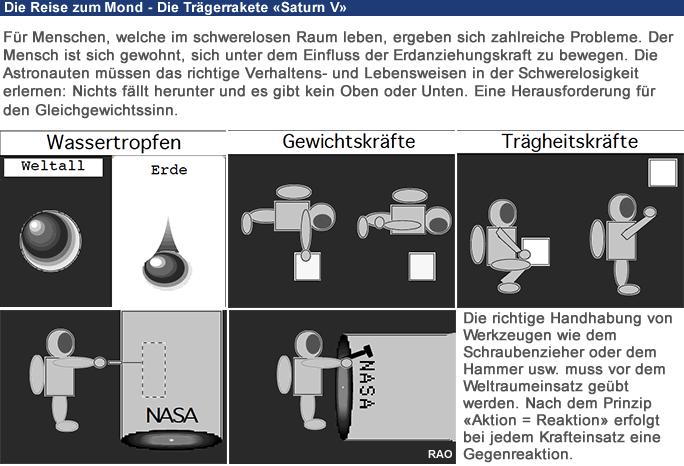 Die Reise zum Mond - Die Trägerrakete «Saturn V»

Für Menschen, welche im schwerelosen Raum leben, ergeben sich zahlreiche Probleme. Der Mensch ist sich gewohnt, sich unter dem Einfluss der Erdanziehungskraft zu bewegen. Die Astronauten müssen das richtige Verhaltens- und Lebensweisen in der Schwerelosigkeit erlernen: Nichts fällt herunter und es gibt kein Oben oder Unten. Eine Herausforderung für den Gleichgewichtssinn.

Wassertropfen

Weltall

Erde

Gewichtskräfte

Trägheitskräfte

NASA

NASA

RAO

Die richtige Handhabung von Werkzeugen wie dem Schraubenzieher oder dem Hammer usw. muss vor dem Weltraumeinsatz geübt werden. Nach dem Prinzip «Aktion = Reaktion» erfolgt bei jedem Krafteinsatz eine Gegenreaktion.